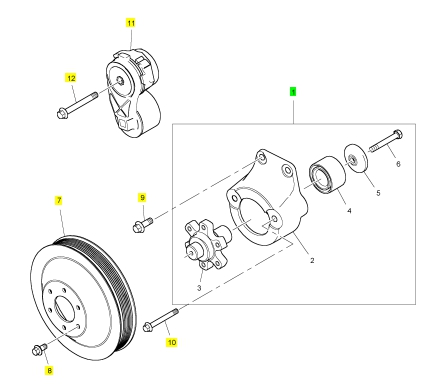 11
12
1
6
5
4
9
7
2
3
10
8